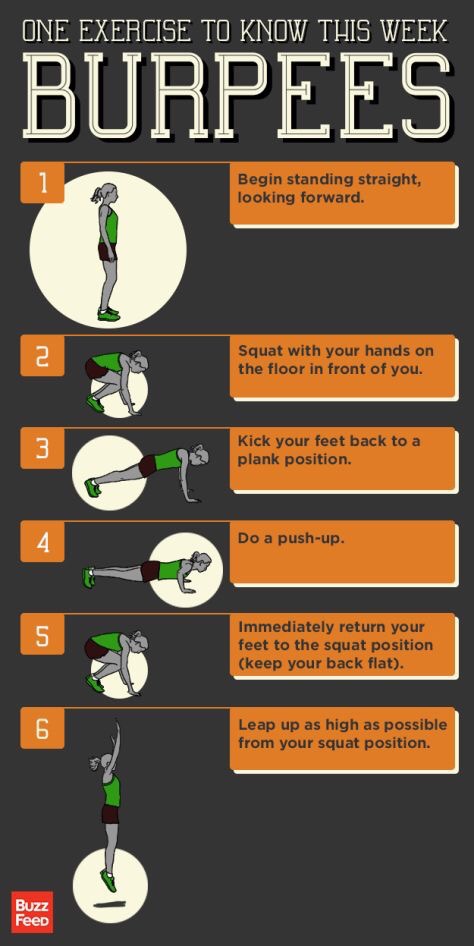 ONE EXERCISE TO KNOW THIS WEEK

BURPEES

1

Begin standing straight, looking forward.

2

Squat with your hands on the floor in front of you.

3

Kick your feet back to a plank position.

4

Do a push-up.

5

Immediately return your feet to the squat position (keep your back flat).

6

Leap up as high as possible from your squat position.

Buzz Feed